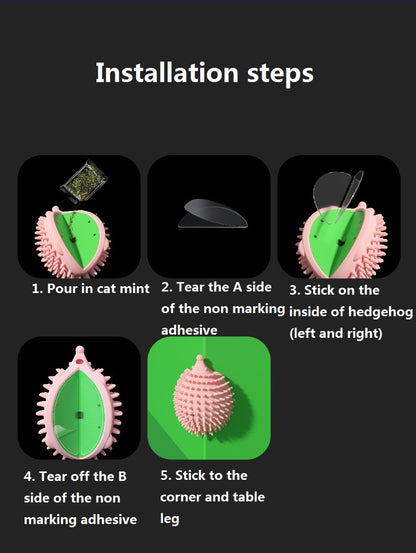 Installation steps

1. Pour in cat mint

2. Tear the A side of the non marking adhesive

3. Stick on the inside of hedgehog (left and right)

4. Tear off the B side of the non marking adhesive

5. Stick to the corner and table leg